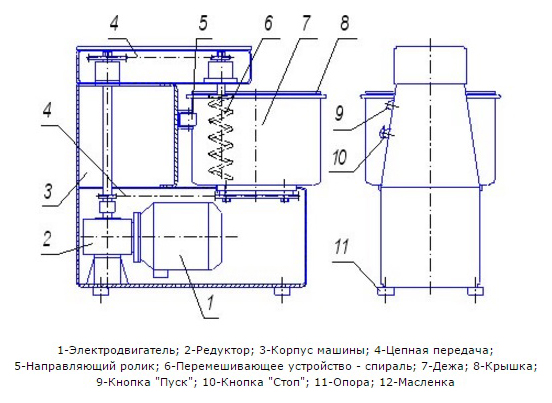 4 5 6 7 8

4

3

2

1

9

10

11

1-Электродвигатель; 2-Редуктор; 3-Корпус машины; 4-Цепная передача; 5-Направляющий ролик; 6-Перемешивающее устройство - спираль; 7-Дежа; 8-Крышка; 9-Кнопка "Пуск"; 10-Кнопка "Стоп"; 11-Опора; 12-Масленка